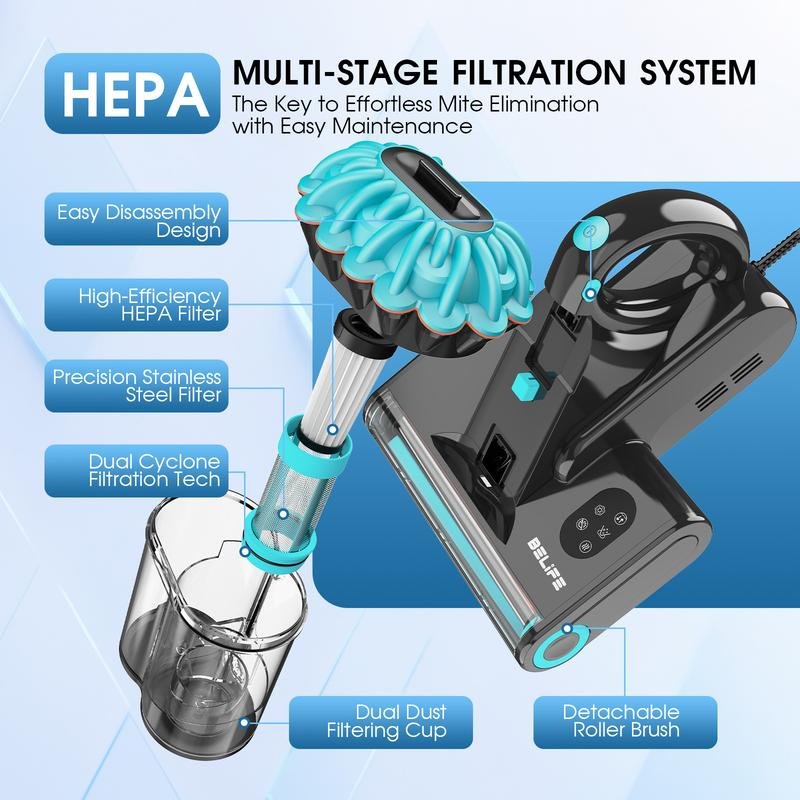 HEPA

MULTI-STAGE FILTRATION SYSTEM

The Key to Effortless Mite Elimination with Easy Maintenance

Easy Disassembly Design

High-Efficiency HEPA Filter

Precision Stainless Steel Filter

Dual Cyclone Filtration Tech

Dual Dust Filtering Cup

Detachable Roller Brush

BELIFE